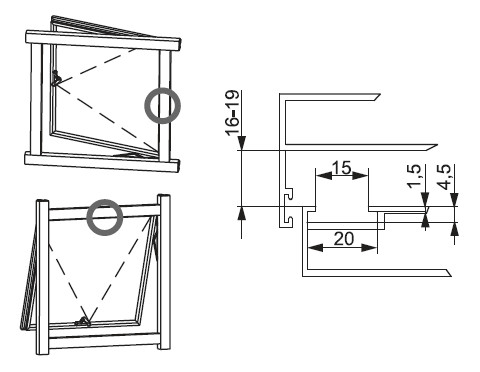 16-19
15
1,5
4,5
20