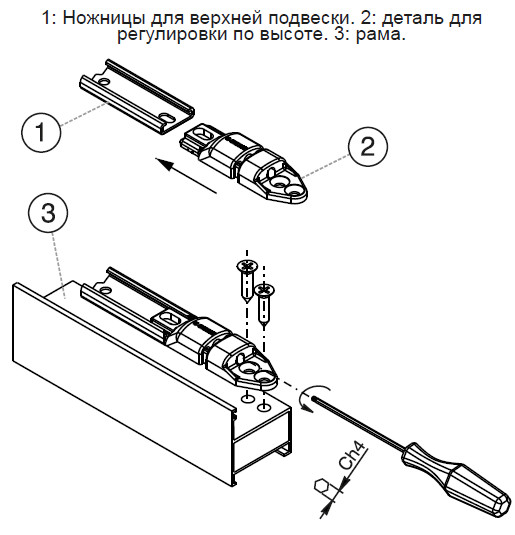 1: Ножницы для верхней подвески. 2: деталь для регулировки по высоте. 3: рама.

1

2

3

Ch4