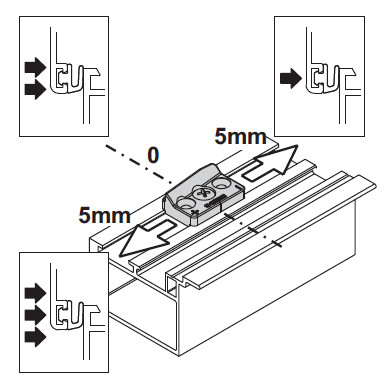 5mm

0

5mm