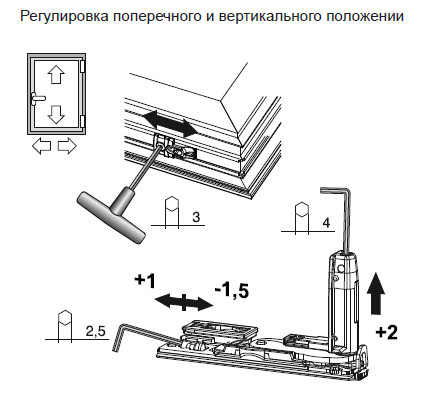 Регулировка поперечного и вертикального положении

3

4

+1

-1,5

2,5

+2