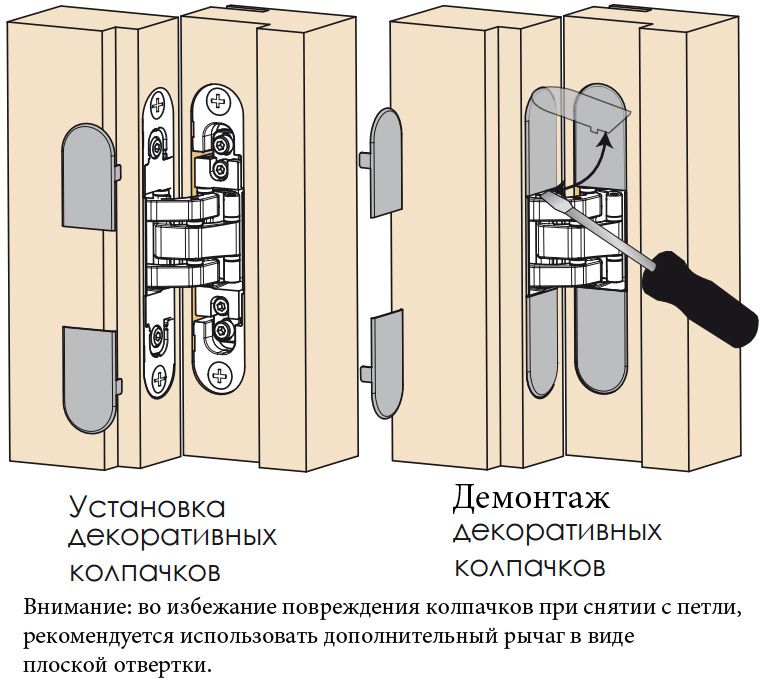 Установка декоративных колпачков

Демонтаж декоративных колпачков

Внимание: во избежание повреждения колпачков при снятии с петли, рекомендуется использовать дополнительный рычаг в виде плоской отвертки.