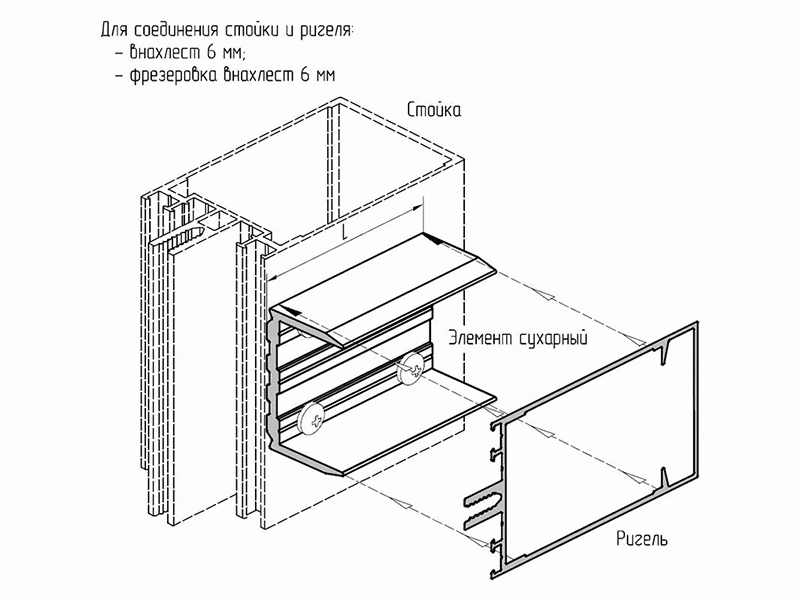 Для соединения стойки и ригеля:
– внахлест 6 мм;
– фрезеровка внахлест 6 мм

Стойка

L

Элемент сухарный

Ригель