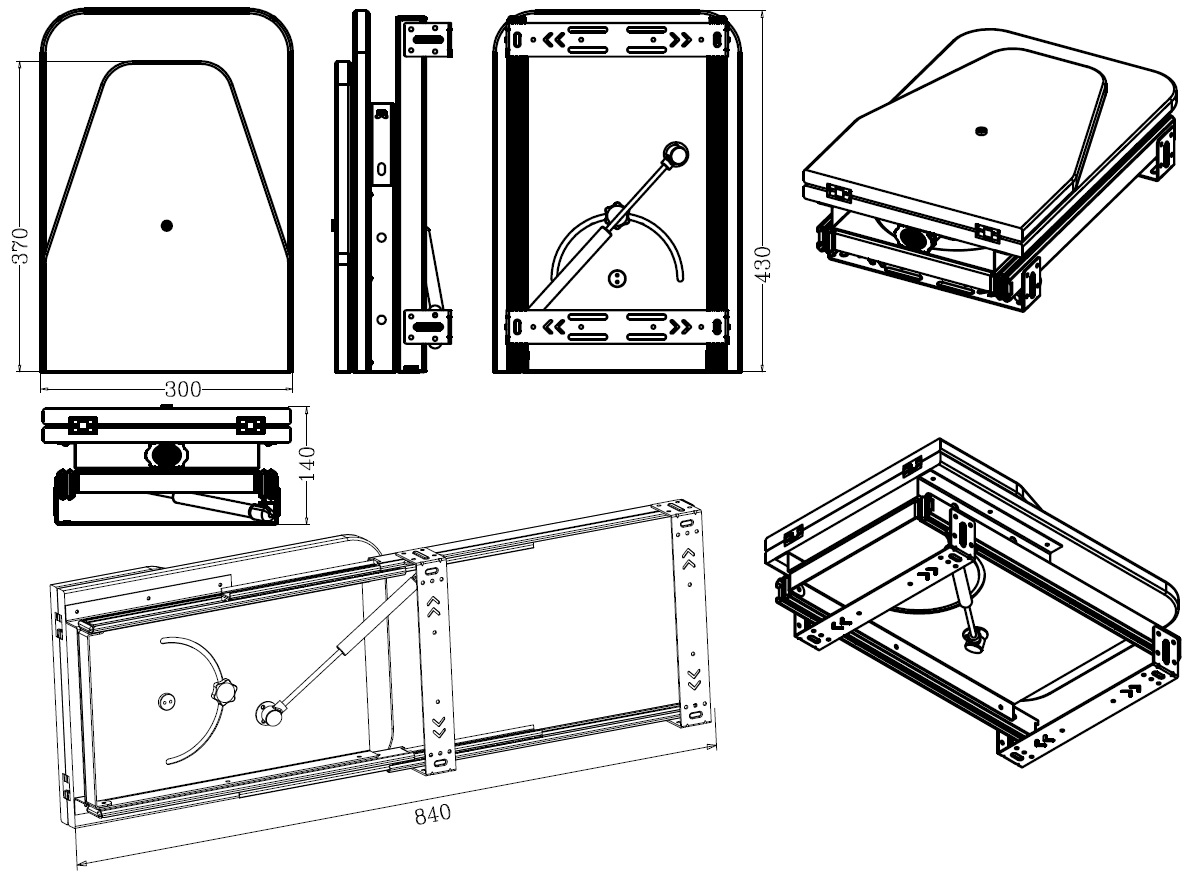 370
300
430
140
840