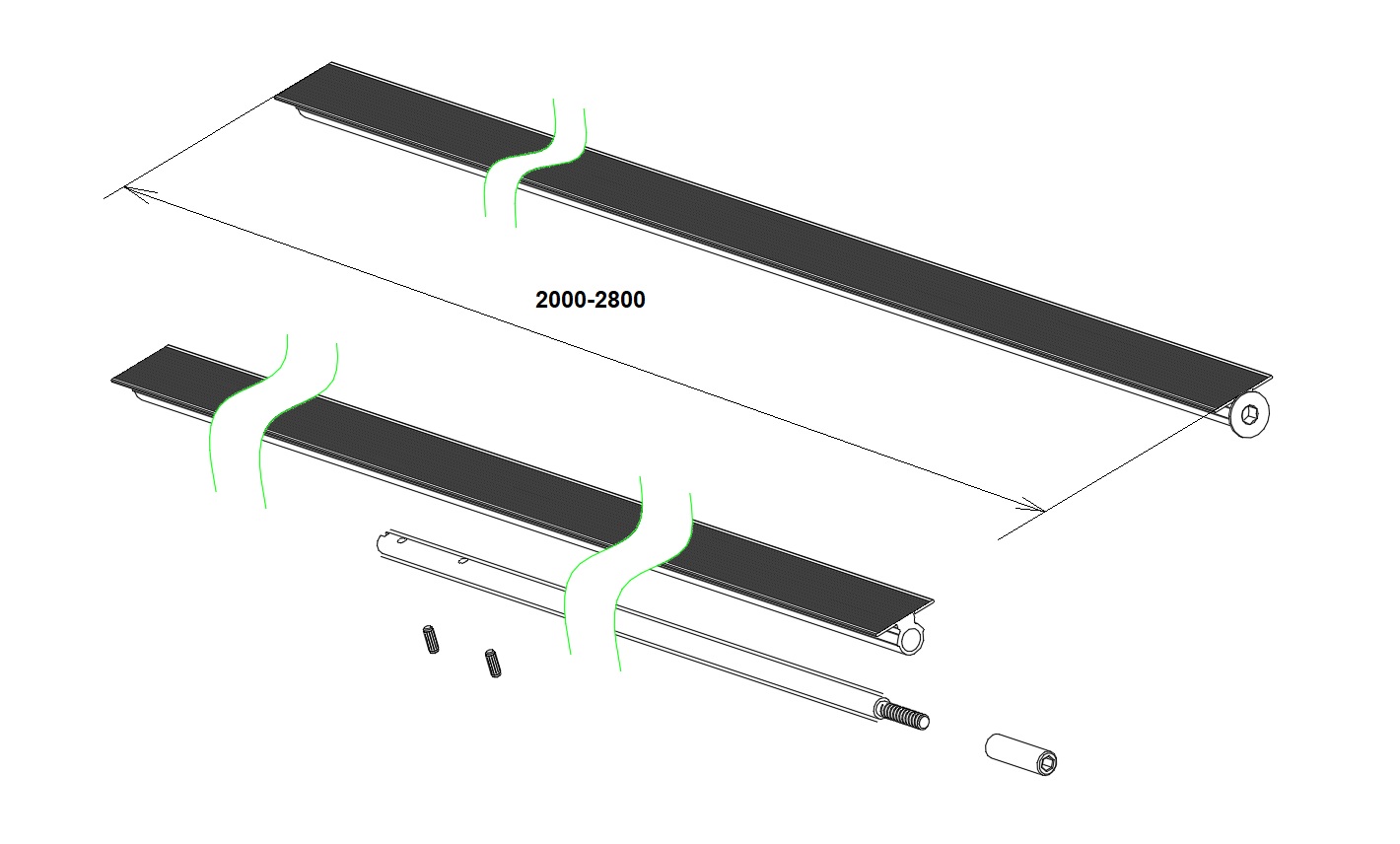 2000-2800