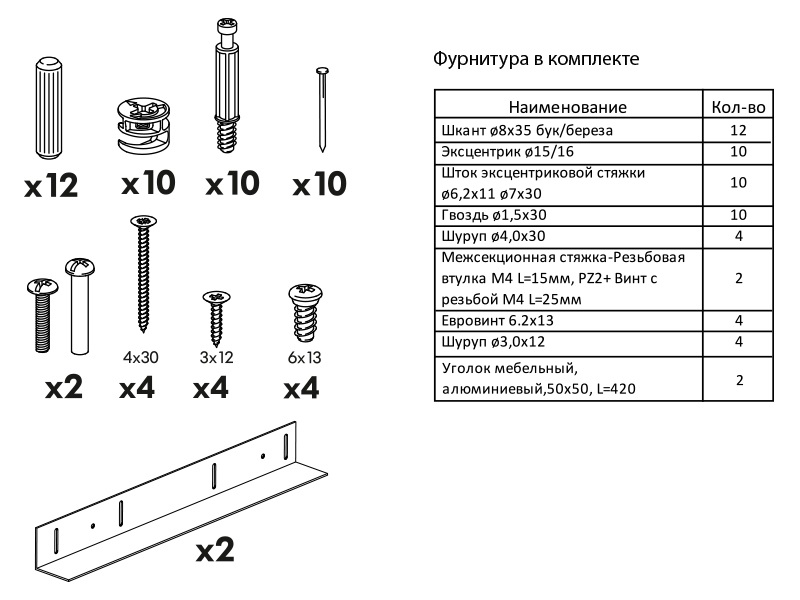 x12

x10

x10

x10

x2

4x30
x4

3x12
x4

6x13
x4

x2

Фурнитура в комплекте

| Наименование | Кол-во |
|---|---|
| Шкант ø8x35 бук/береза | 12 |
| Эксцентрик ø15/16 | 10 |
| Шток эксцентриковой стяжки ø6,2x11 ø7x30 | 10 |
| Гвоздь ø1,5x30 | 10 |
| Шуруп ø4,0x30 | 4 |
| Межсекционная стяжка-Резьбовая втулка М4 L=15мм, PZ2+ Винт с резьбой М4 L=25мм | 2 |
| Евровинт 6.2x13 | 4 |
| Шуруп ø3,0x12 | 4 |
| Уголок мебельный, алюминиевый,50x50, L=420 | 2 |