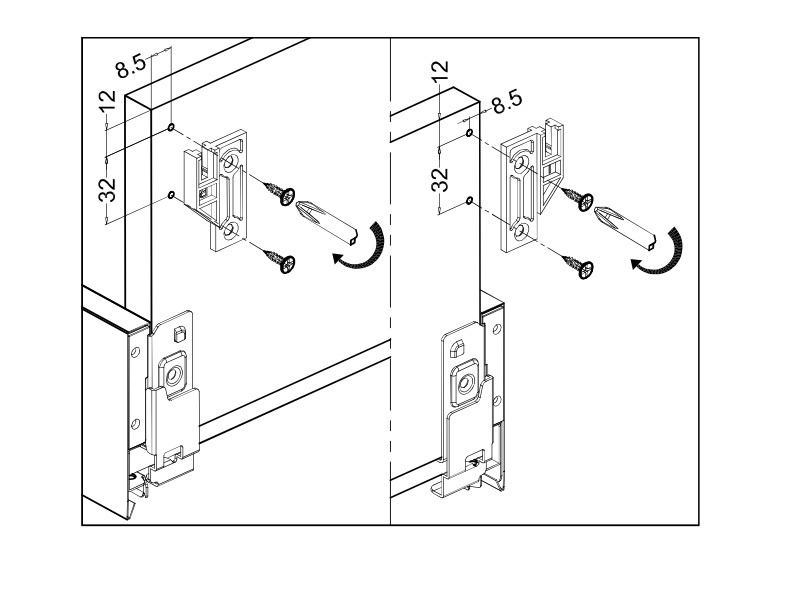 8.5
12
32
12
8.5
32