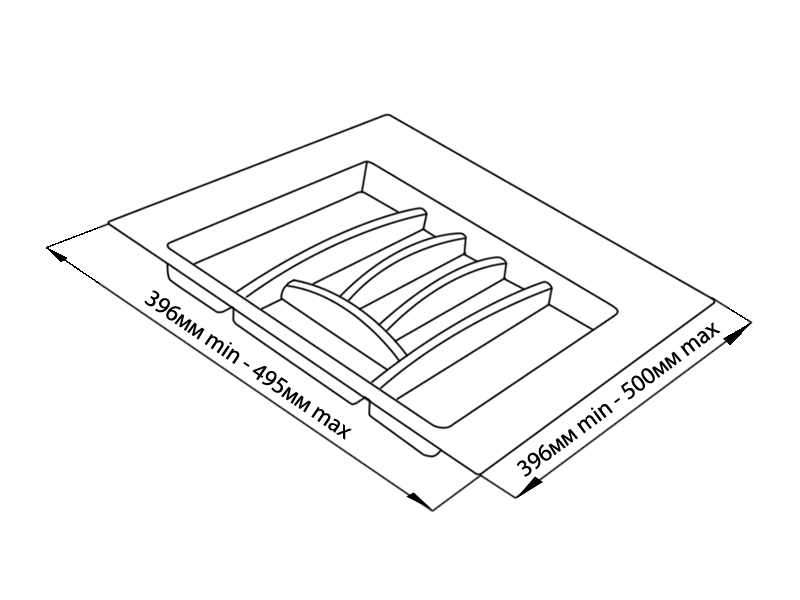 396мм min - 495мм max

396мм min - 500мм max