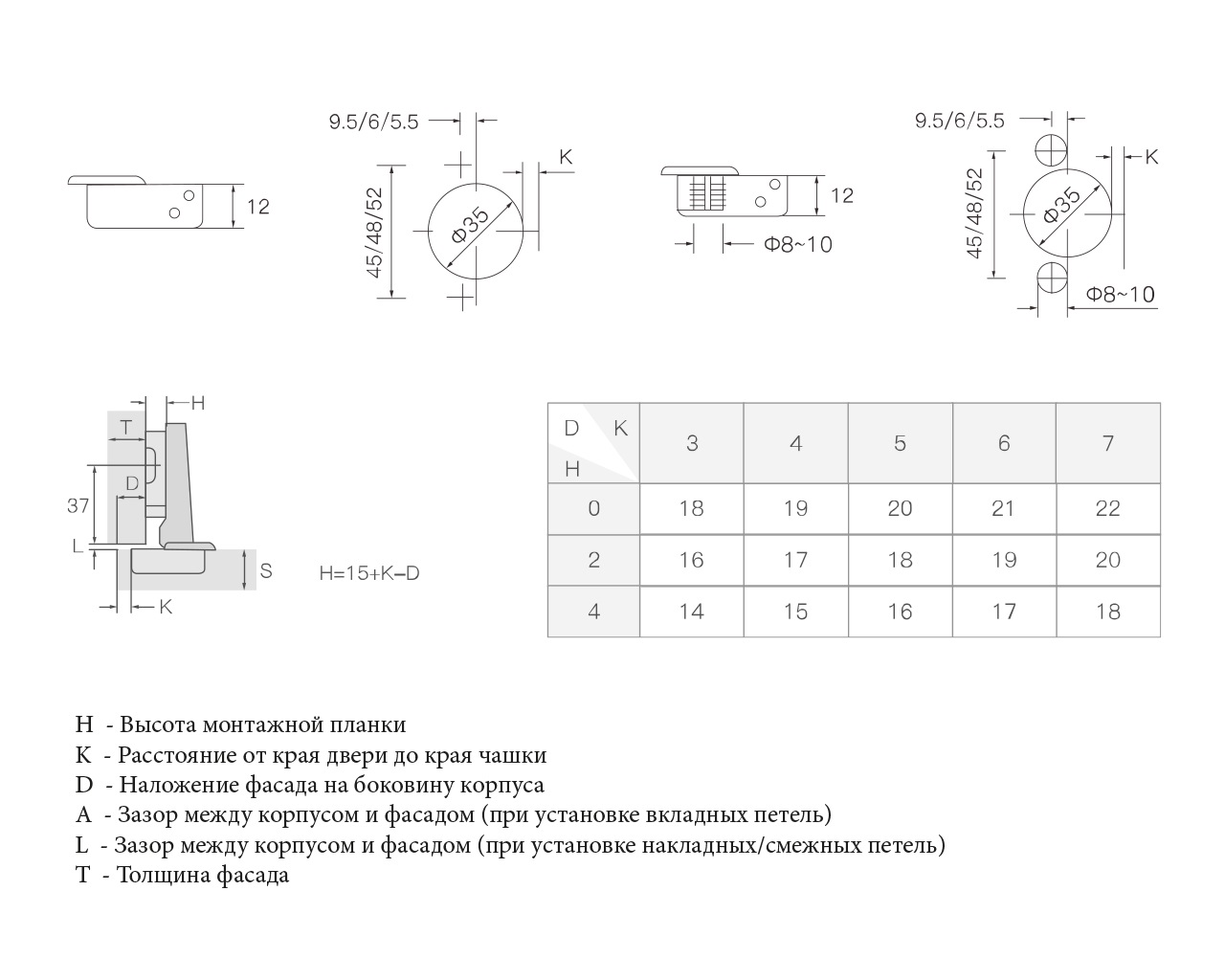 12

9.5/6/5.5

K

45/48/52

Φ35

12

Φ8~10

9.5/6/5.5

K

45/48/52

Φ35

Φ8~10

H

T

D

37

L

S

K

H=15+K–D

| D K H | 3 | 4 | 5 | 6 | 7 |
|---|---|---|---|---|---|
| 0 | 18 | 19 | 20 | 21 | 22 |
| 2 | 16 | 17 | 18 | 19 | 20 |
| 4 | 14 | 15 | 16 | 17 | 18 |

H - Высота монтажной планки
K - Расстояние от края двери до края чашки
D - Наложение фасада на боковину корпуса
A - Зазор между корпусом и фасадом (при установке вкладных петель)
L - Зазор между корпусом и фасадом (при установке накладных/смежных петель)
T - Толщина фасада