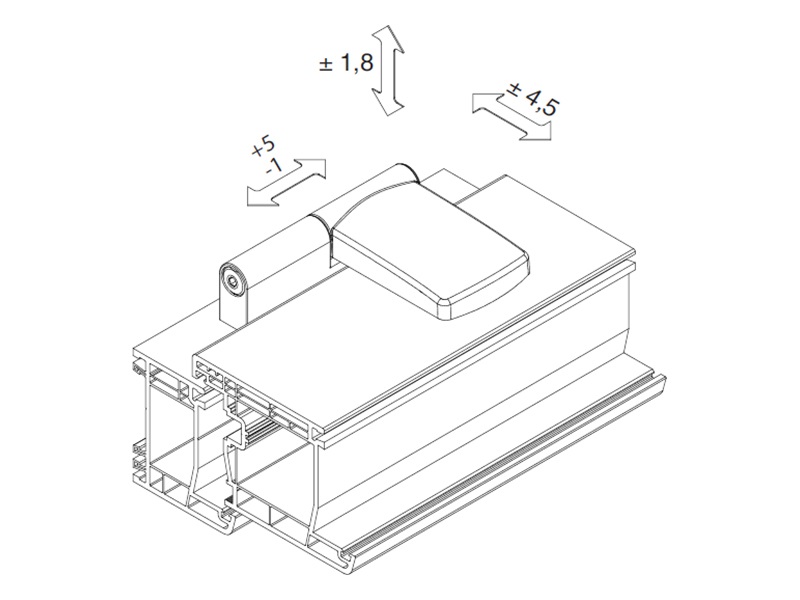 ± 1,8

± 4,5

+5
-1