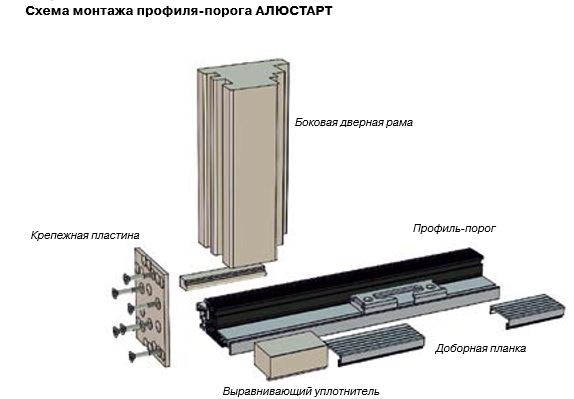 Схема монтажа профиля-порога АЛЮСТАРТ

Боковая дверная рама

Крепежная пластина

Профиль-порог

Доборная планка

Выравнивающий уплотнитель