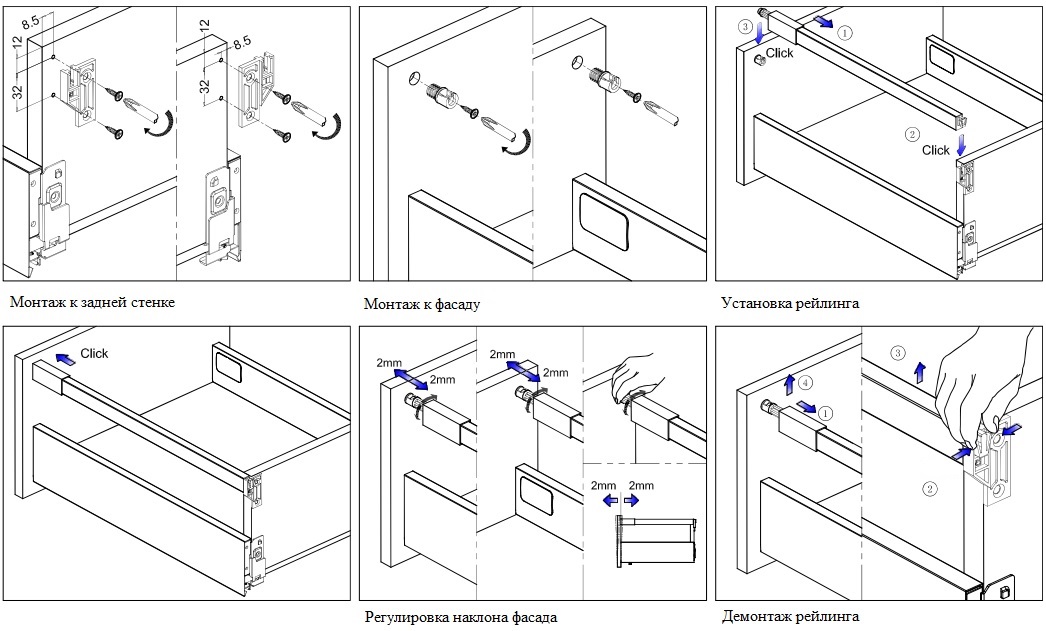 8.5
12
32

12
8.5
32

Монтаж к задней стенке

Монтаж к фасаду

3
Click
1
2
Click

Установка рейлинга

Click

2mm
2mm
2mm
2mm
2mm
2mm

Регулировка наклона фасада

3
4
1
2

Демонтаж рейлинга