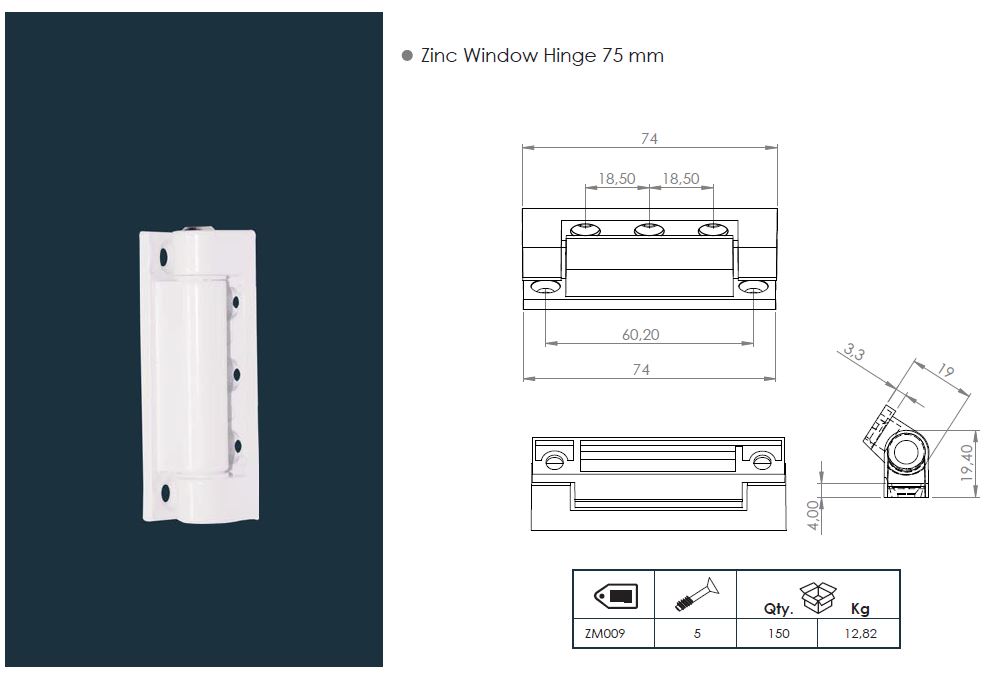 Zinc Window Hinge 75 mm

74

18,50 18,50

60,20

74

3,3

19

19,40

4,00

| | | Qty. | Kg |
|---|---|---|---|
| ZM009 | 5 | 150 | 12,82 |