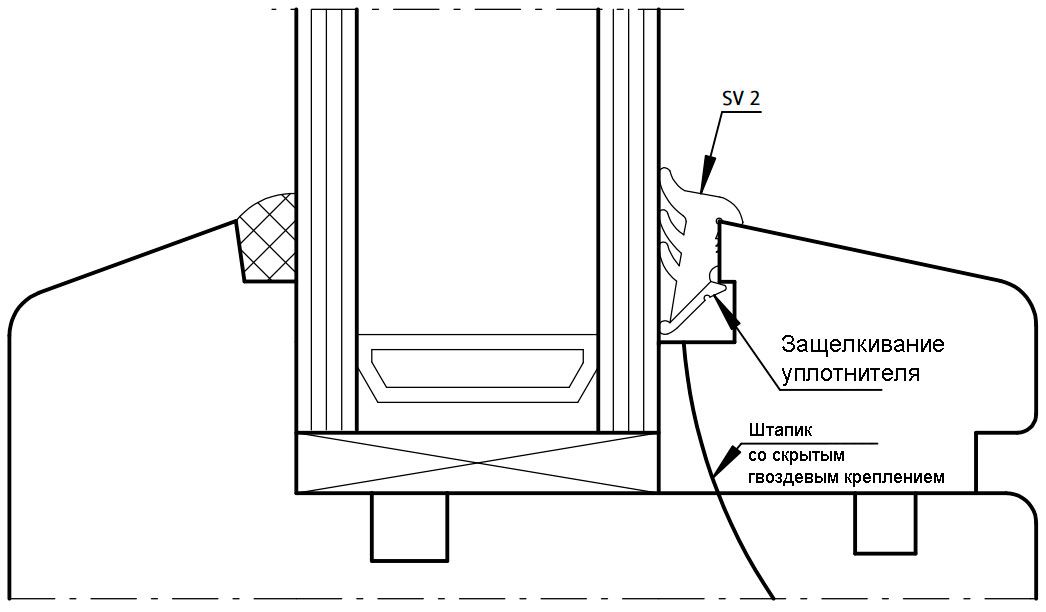 SV 2

Защелкивание уплотнителя

Штапик со скрытым гвоздевым креплением