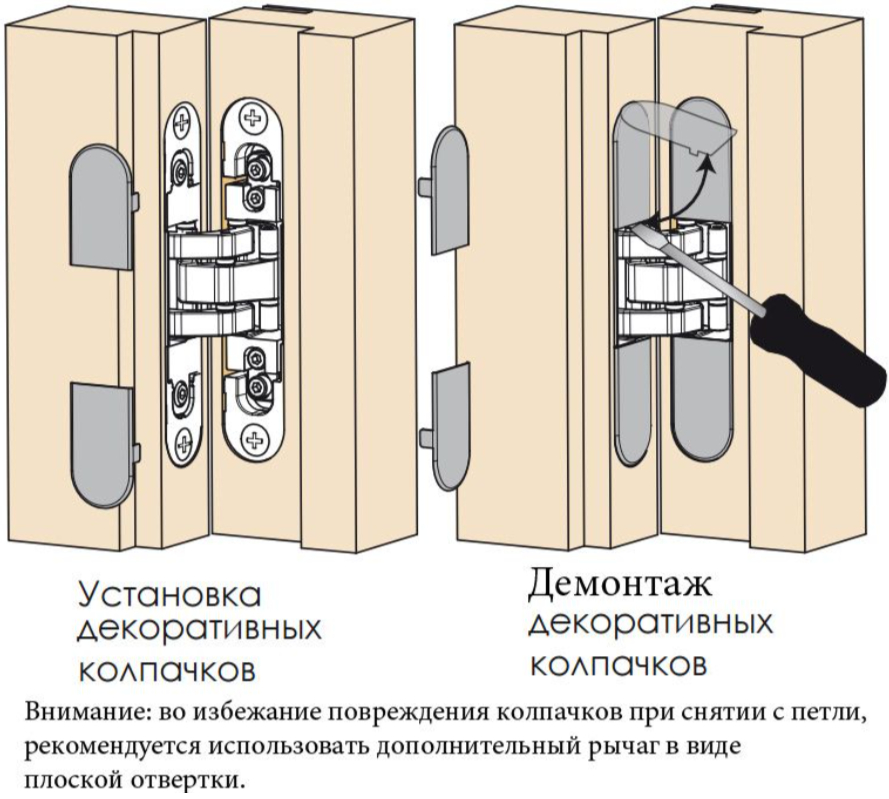 Установка декоративных колпачков

Демонтаж декоративных колпачков

Внимание: во избежание повреждения колпачков при снятии с петли, рекомендуется использовать дополнительный рычаг в виде плоской отвертки.